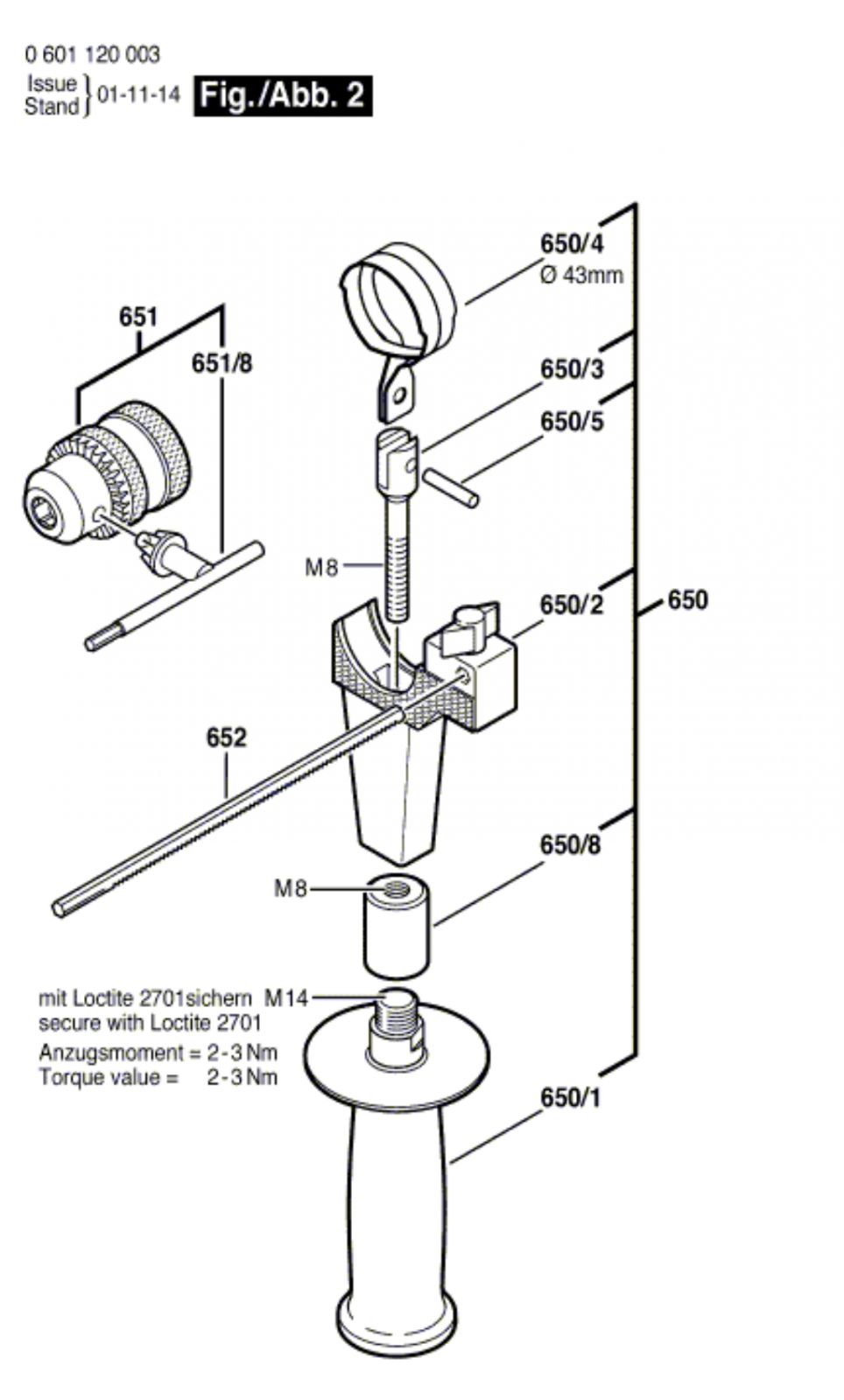 0 601 120 003

Issue
Stand } 01-11-14

Fig./Abb. 2

650/4
Ø 43mm

651

651/8

650/3

650/5

M8

650/2

650

652

650/8

M8

mit Loctite 2701sichern M14
secure with Loctite 2701
Anzugsmoment = 2-3 Nm
Torque value = 2-3 Nm

650/1